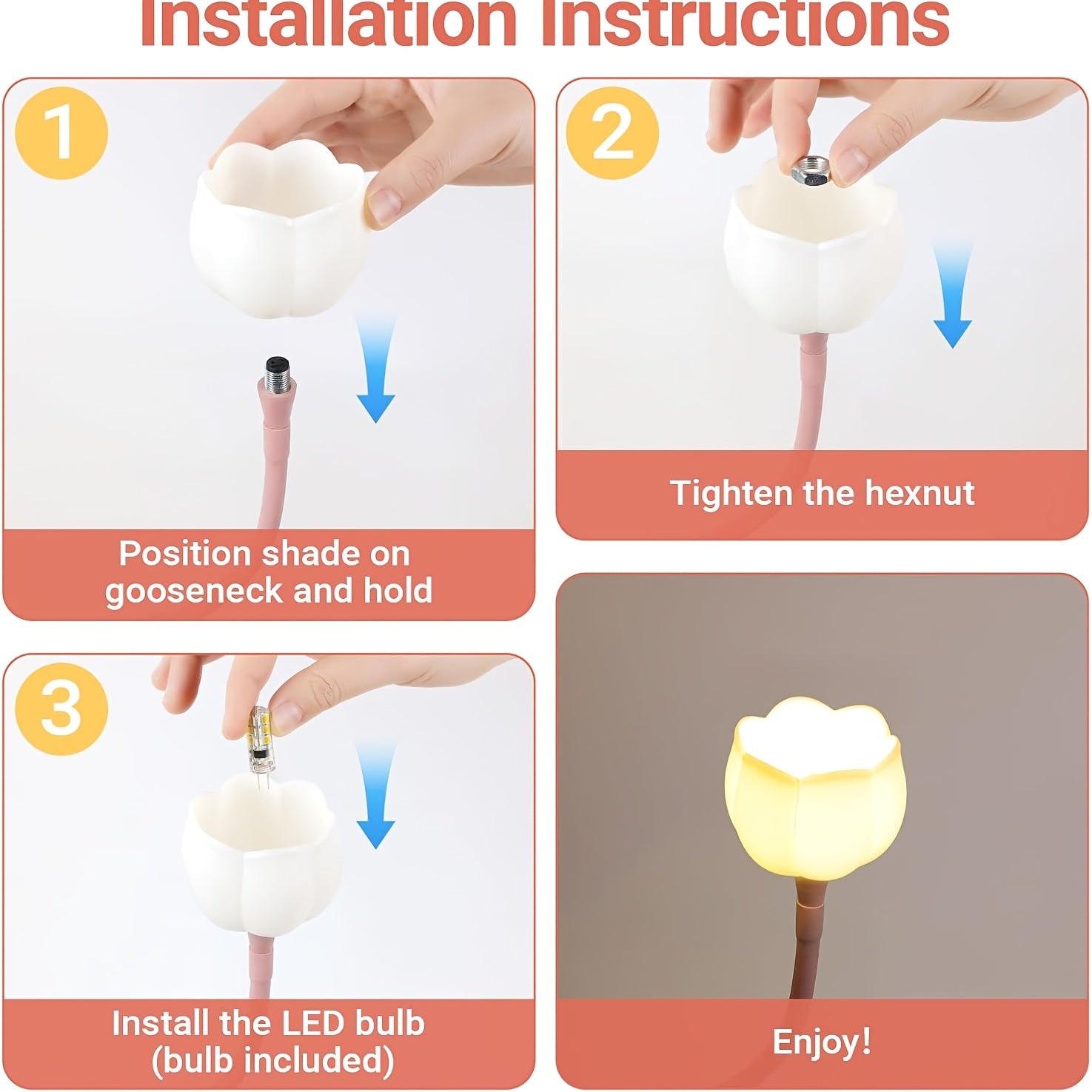 Installation Instructions

1

Position shade on gooseneck and hold

2

Tighten the hexnut

3

Install the LED bulb (bulb included)

Enjoy!